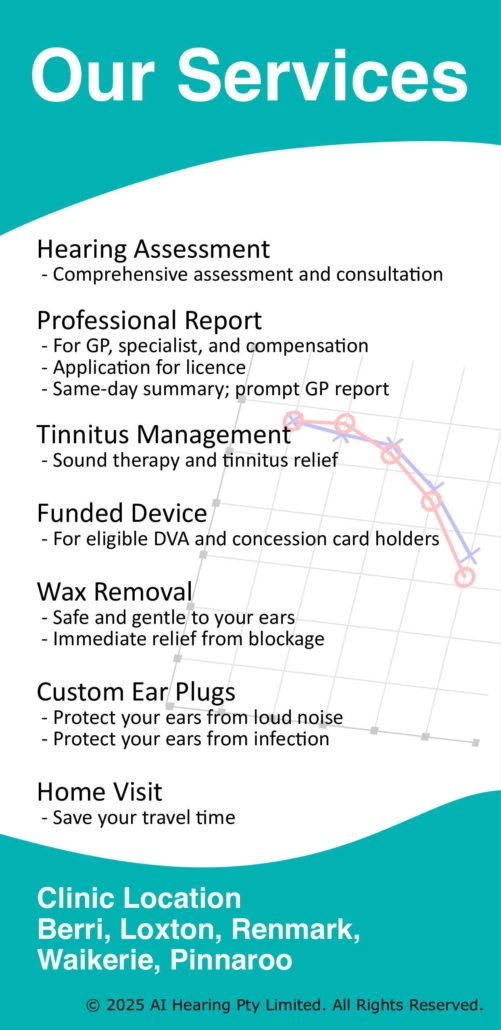 Our Services

Hearing Assessment
- Comprehensive assessment and consultation

Professional Report
- For GP, specialist, and compensation
- Application for licence
- Same-day summary; prompt GP report

Tinnitus Management
- Sound therapy and tinnitus relief

Funded Device
- For eligible DVA and concession card holders

Wax Removal
- Safe and gentle to your ears
- Immediate relief from blockage

Custom Ear Plugs
- Protect your ears from loud noise
- Protect your ears from infection

Home Visit
- Save your travel time

Clinic Location
Berri, Loxton, Renmark,
Waikerie, Pinnaroo

© 2025 AI Hearing Pty Limited. All Rights Reserved.